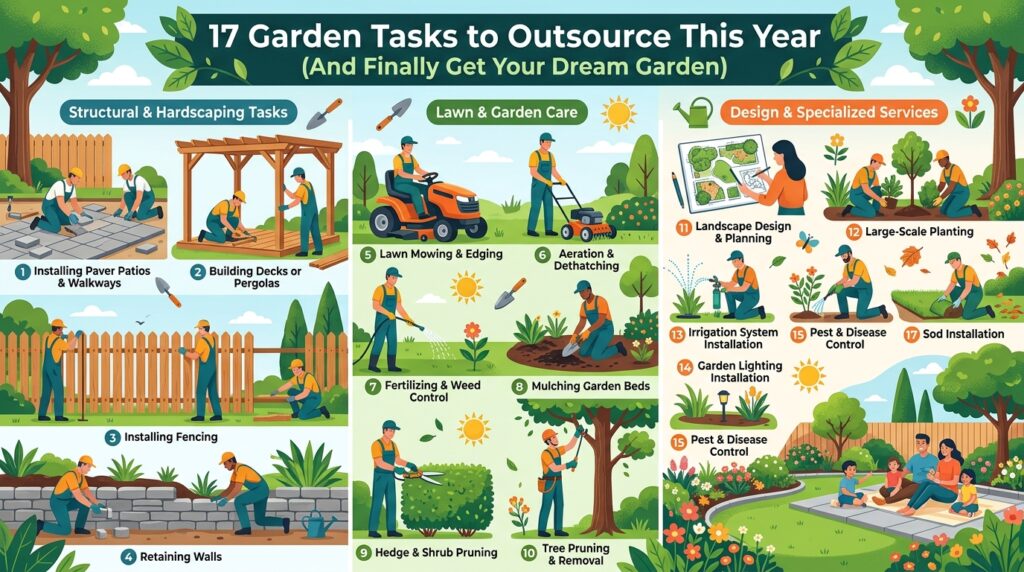 17 Garden Tasks to Outsource This Year
(And Finally Get Your Dream Garden)

Structural & Hardscaping Tasks

1 Installing Paver Patios & Walkways

2 Building Decks or Pergolas

3 Installing Fencing

4 Retaining Walls

Lawn & Garden Care

5 Lawn Mowing & Edging

6 Aeration & Dethatching

7 Fertilizing & Weed Control

8 Mulching Garden Beds

9 Hedge & Shrub Pruning

10 Tree Pruning & Removal

Design & Specialized Services

11 Landscape Design & Planning

12 Large-Scale Planting

13 Irrigation System Installation

15 Pest & Disease Control

17 Sod Installation

14 Garden Lighting Installation

15 Pest & Disease Control