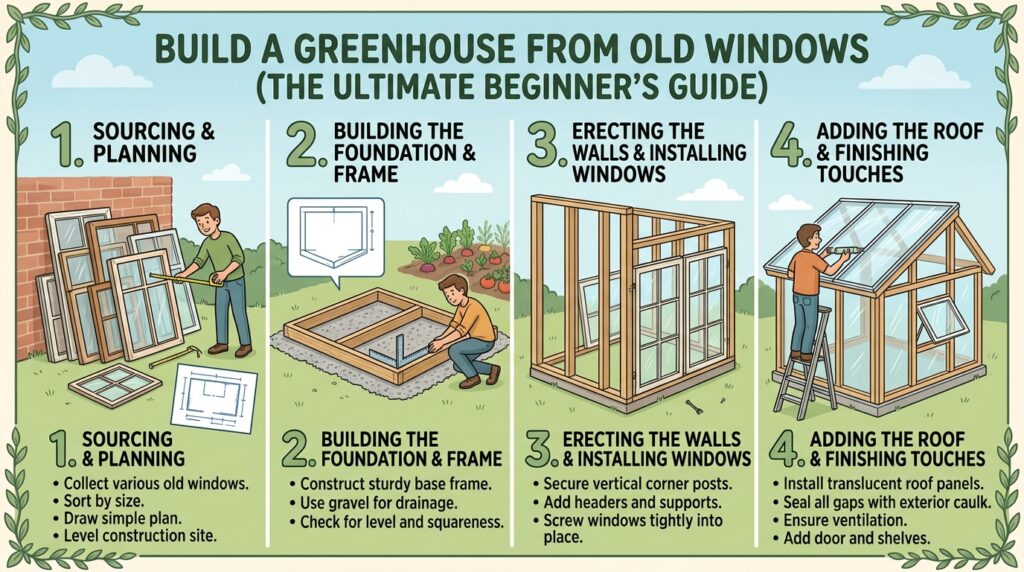 BUILD A GREENHOUSE FROM OLD WINDOWS (THE ULTIMATE BEGINNER'S GUIDE)

1. SOURCING & PLANNING

2. BUILDING THE FOUNDATION & FRAME

3. ERECTING THE WALLS & INSTALLING WINDOWS

4. ADDING THE ROOF & FINISHING TOUCHES

1. SOURCING & PLANNING
• Collect various old windows.
• Sort by size.
• Draw simple plan.
• Level construction site.

2. BUILDING THE FOUNDATION & FRAME
• Construct sturdy base frame.
• Use gravel for drainage.
• Check for level and squareness.

3. ERECTING THE WALLS & INSTALLING WINDOWS
• Secure vertical corner posts.
• Add headers and supports.
• Screw windows tightly into place.

4. ADDING THE ROOF & FINISHING TOUCHES
• Install translucent roof panels.
• Seal all gaps with exterior caulk.
• Ensure ventilation.
• Add door and shelves.